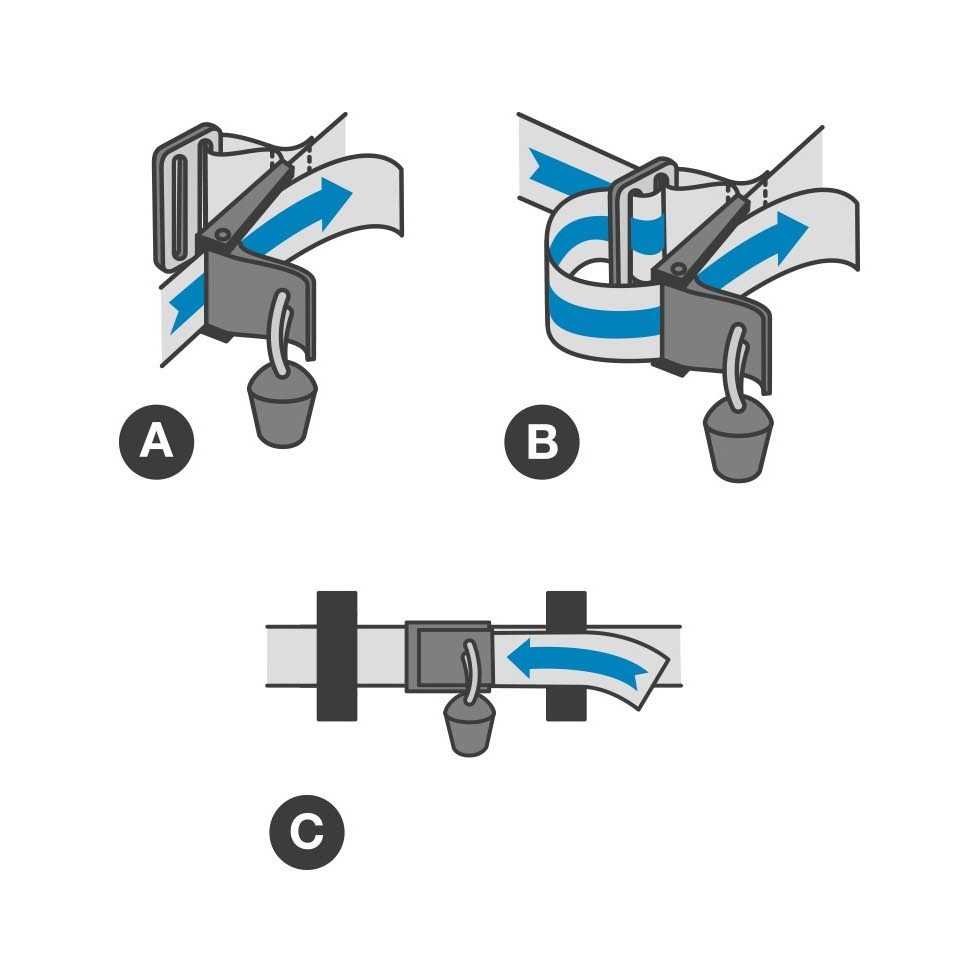 A

B

C